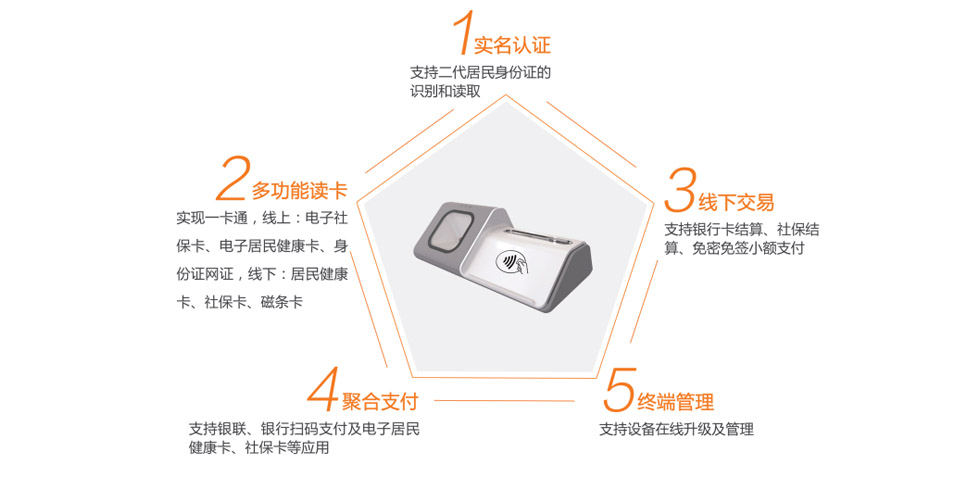 1 实名认证
支持二代居民身份证的识别和读取

2 多功能读卡
实现一卡通，线上：电子社保卡、电子居民健康卡、身份证网证，线下：居民健康卡、社保卡、磁条卡

3 线下交易
支持银行卡结算、社保结算、免密免签小额支付

4 聚合支付
支持银联、银行扫码支付及电子居民健康卡、社保卡等应用

5 终端管理
支持设备在线升级及管理